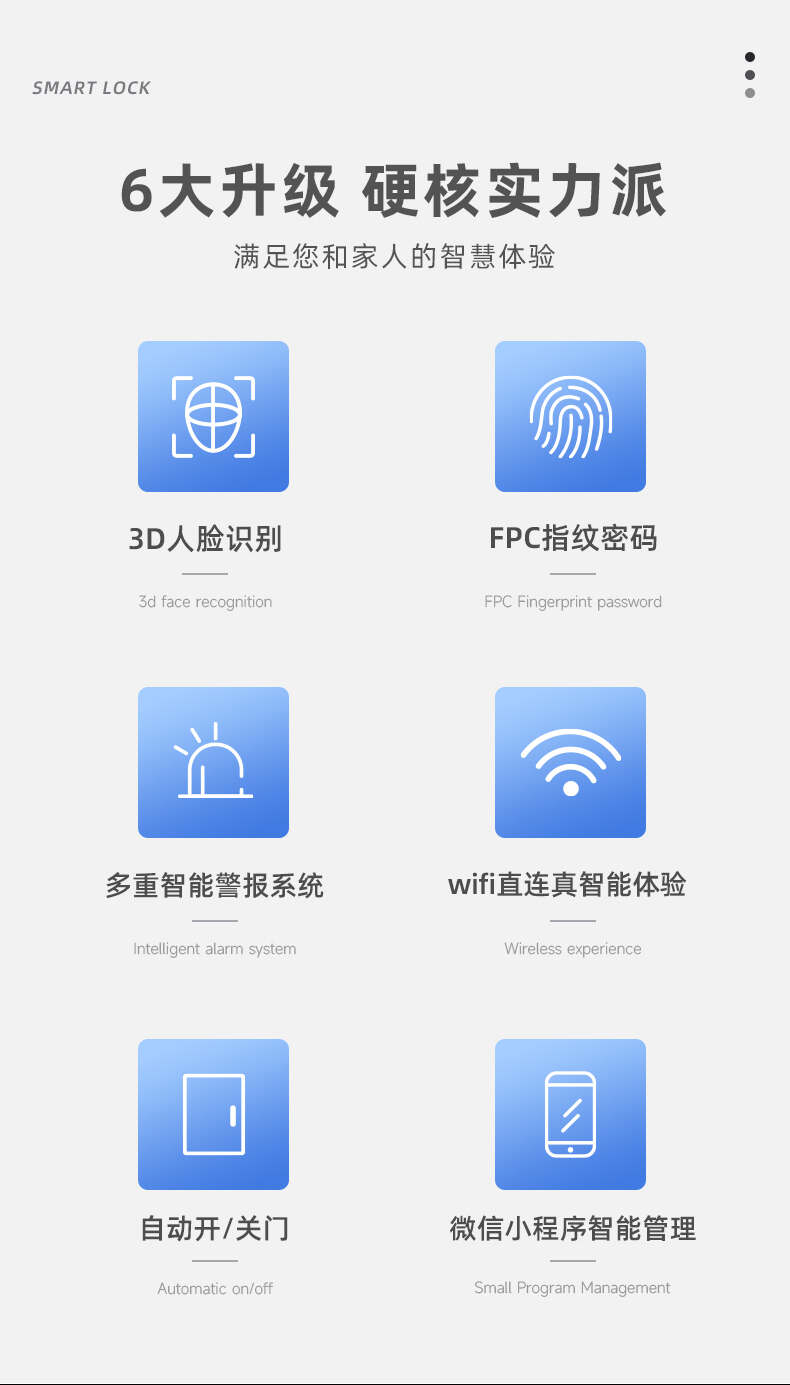 SMART LOCK

6大升级 硬核实力派

满足您和家人的智慧体验

3D人脸识别

3d face recognition

FPC指纹密码

FPC Fingerprint password

多重智能警报系统

Intelligent alarm system

wifi直连真智能体验

Wireless experience

自动开/关门

Automatic on/off

微信小程序智能管理

Small Program Management