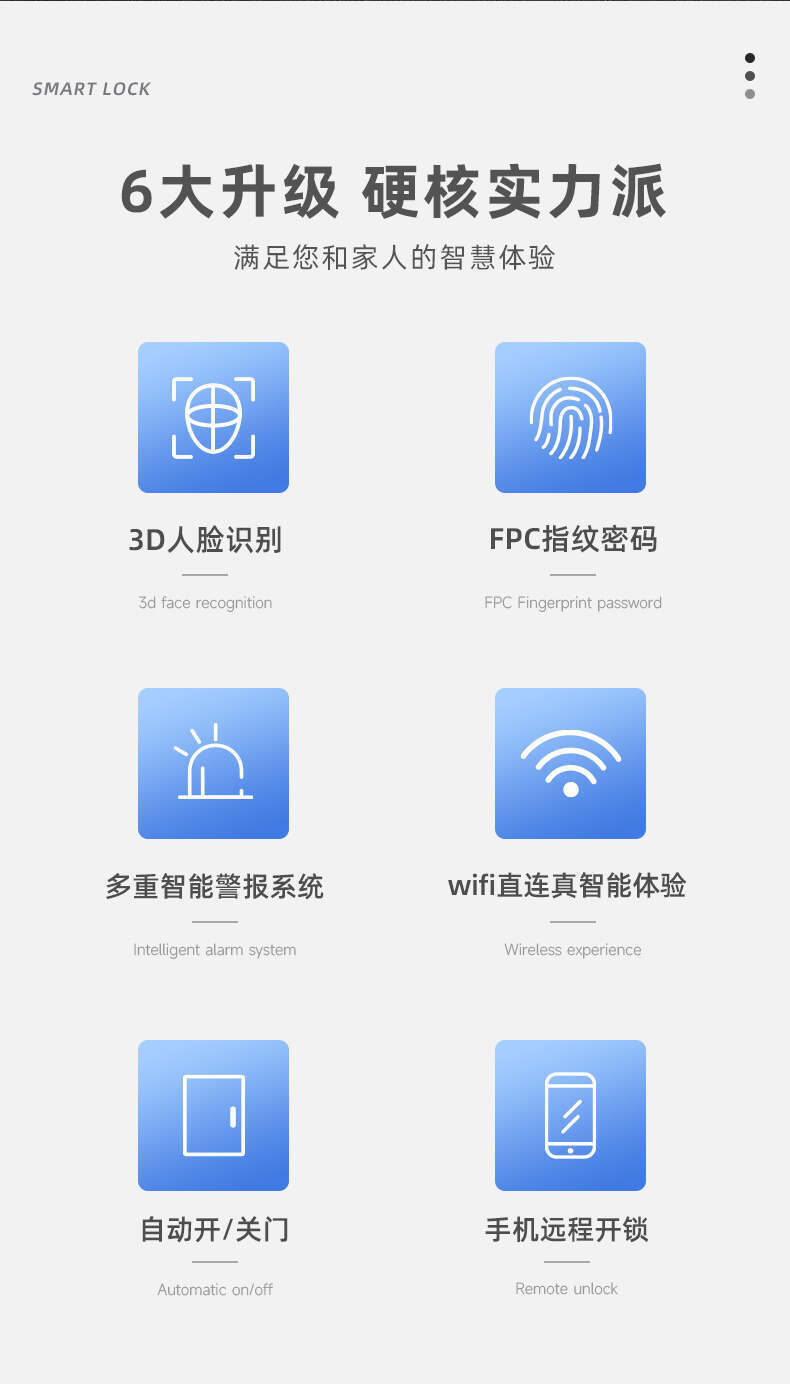 SMART LOCK

6大升级 硬核实力派

满足您和家人的智慧体验

3D人脸识别

3d face recognition

FPC指纹密码

FPC Fingerprint password

多重智能警报系统

Intelligent alarm system

wifi直连真智能体验

Wireless experience

自动开/关门

Automatic on/off

手机远程开锁

Remote unlock