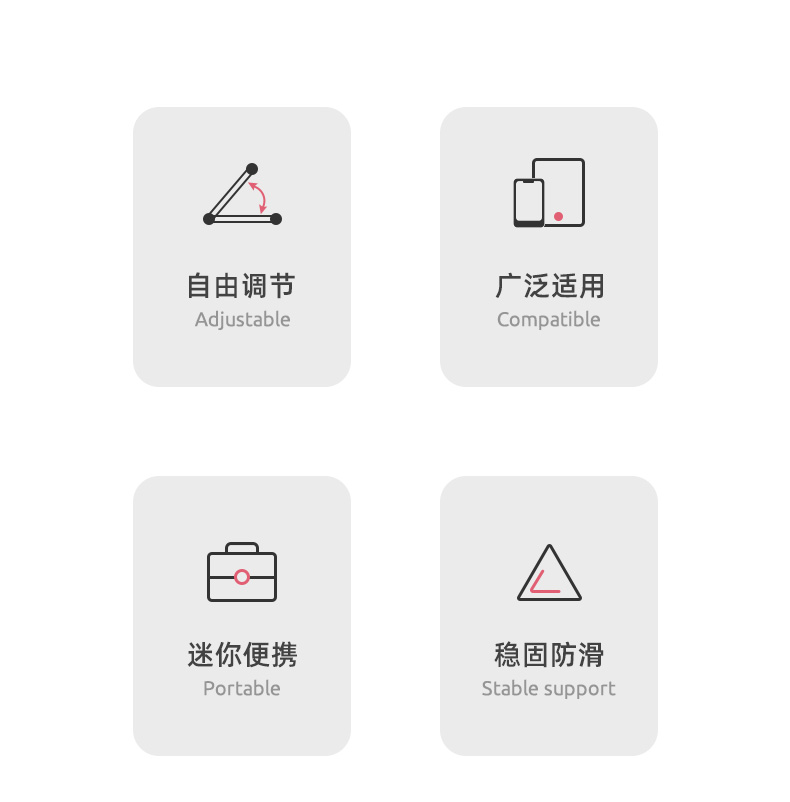 自由调节
Adjustable

广泛适用
Compatible

迷你便携
Portable

稳固防滑
Stable support